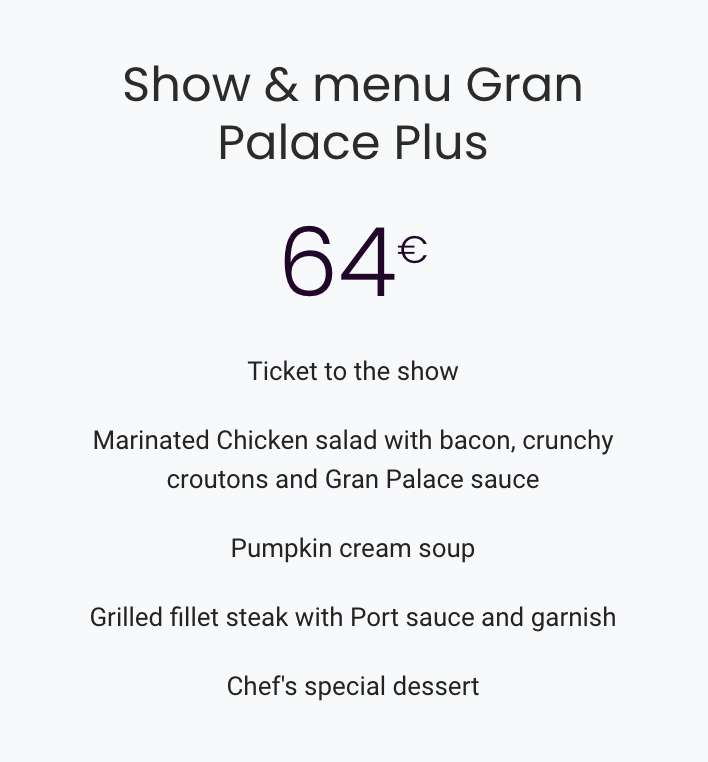 Show & menu Gran Palace Plus

64€

Ticket to the show

Marinated Chicken salad with bacon, crunchy croutons and Gran Palace sauce

Pumpkin cream soup

Grilled fillet steak with Port sauce and garnish

Chef's special dessert